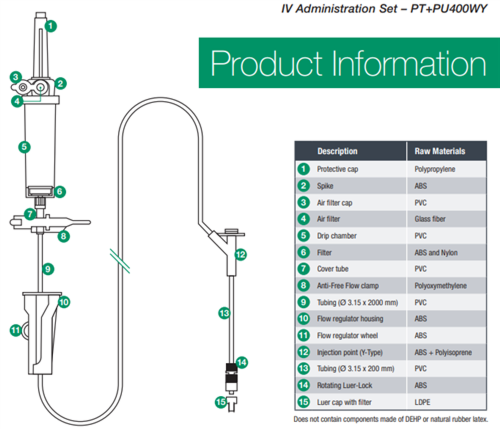 IV Administration Set – PT+PU400WY

Product Information

1
3
2
4
5
6
7
8
9
10
11
12
13
14
15

| | Description | Raw Materials |
|---|---|---|
| 1 | Protective cap | Polypropylene |
| 2 | Spike | ABS |
| 3 | Air filter cap | PVC |
| 4 | Air filter | Glass fiber |
| 5 | Drip chamber | PVC |
| 6 | Filter | ABS and Nylon |
| 7 | Cover tube | PVC |
| 8 | Anti-Free Flow clamp | Polyoxymethylene |
| 9 | Tubing (Ø 3.15 x 2000 mm) | PVC |
| 10 | Flow regulator housing | ABS |
| 11 | Flow regulator wheel | ABS |
| 12 | Injection point (Y-Type) | ABS + Polyisoprene |
| 13 | Tubing (Ø 3.15 x 200 mm) | PVC |
| 14 | Rotating Luer-Lock | ABS |
| 15 | Luer cap with filter | LDPE |

Does not contain components made of DEHP or natural rubber latex.